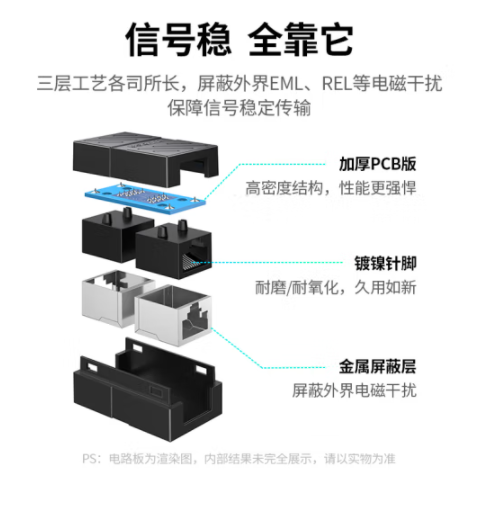 信号稳 全靠它

三层工艺各司所长，屏蔽外界EML、REL等电磁干扰
保障信号稳定传输

加厚PCB版
高密度结构，性能更强悍

镀镍针脚
耐磨/耐氧化，久用如新

金属屏蔽层
屏蔽外界电磁干扰

PS：电路板为渲染图，内部结果未完全展示，请以实物为准